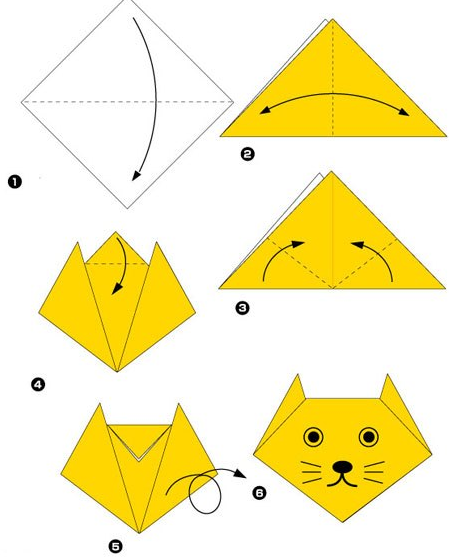 ❶

❷

❸

❹

❺

❻